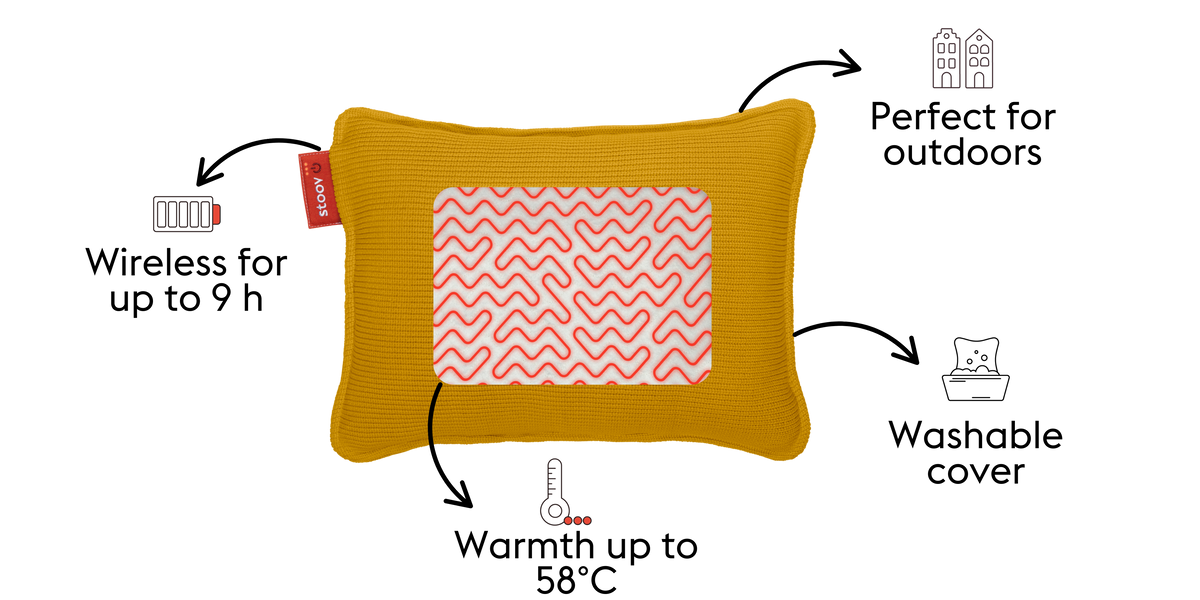 stoov

Wireless for up to 9 h

Perfect for outdoors

Washable cover

Warmth up to 58°C